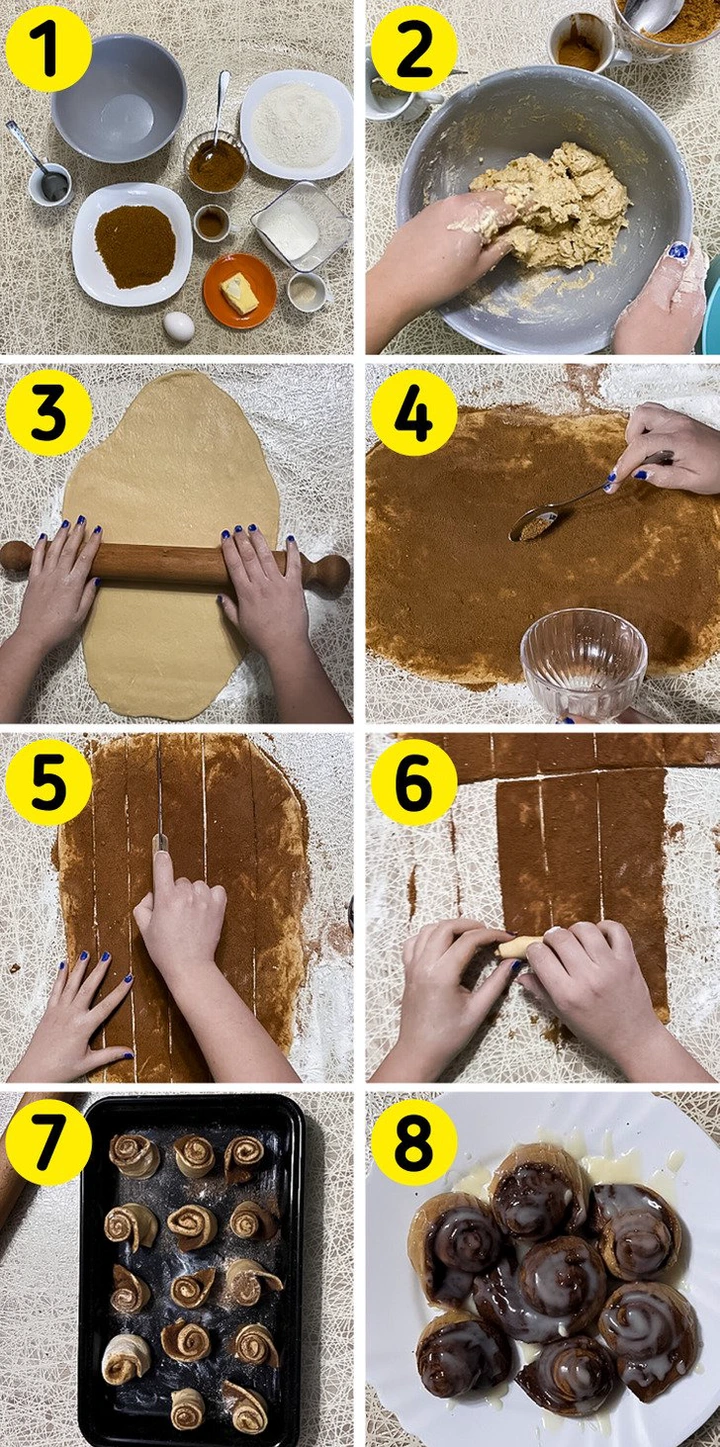 1
2
3
4
5
6
7
8