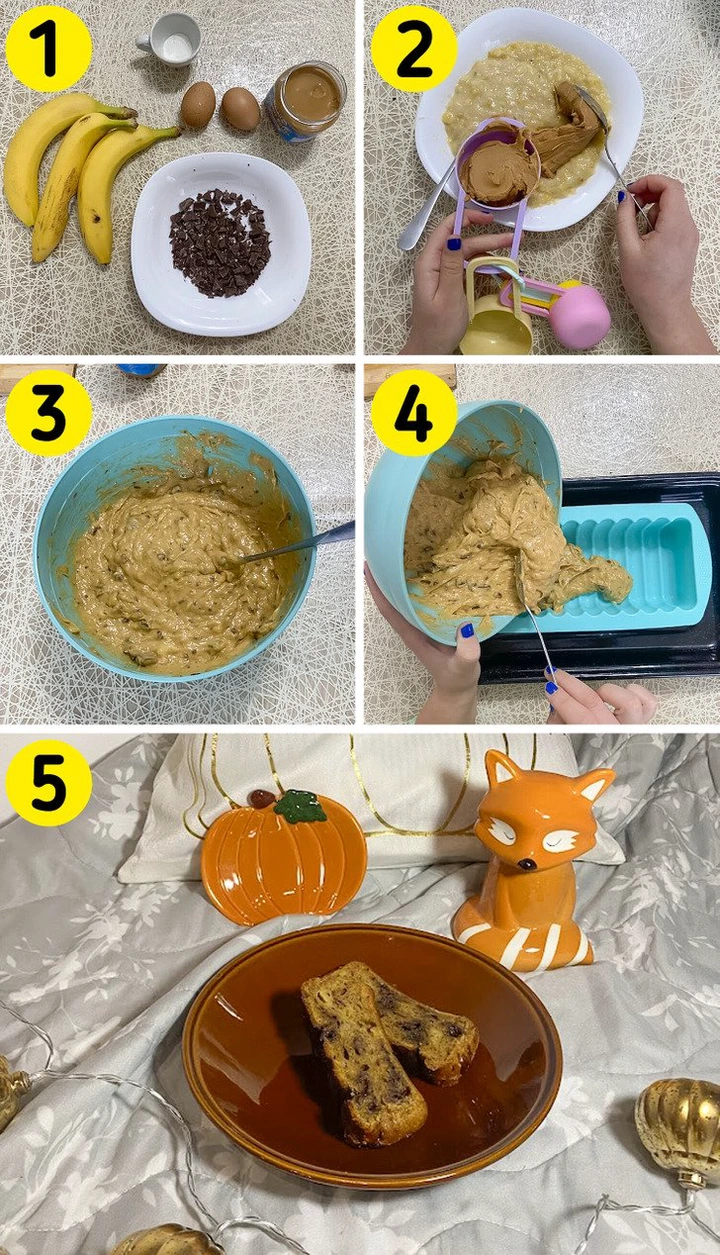 1

2

3

4

5